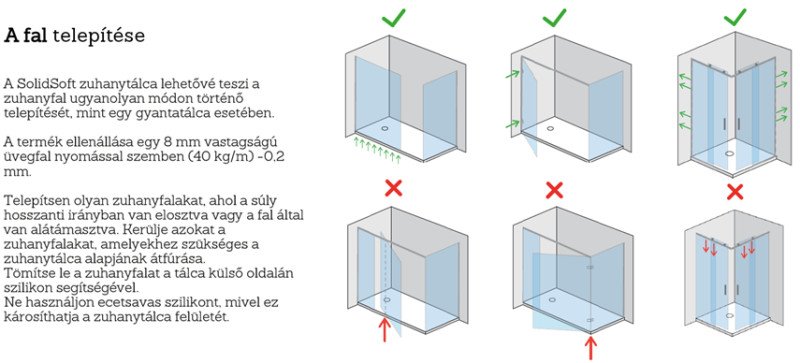 A fal telepítése

A SolidSoft zuhanytálca lehetővé teszi a zuhanyfal ugyanolyan módon történő telepítését, mint egy gyantatálca esetében.

A termék ellenállása egy 8 mm vastagságú üvegfal nyomással szemben (40 kg/m) -0,2 mm.

Telepítsen olyan zuhanyfalakat, ahol a súly hosszanti irányban van elosztva vagy a fal által van alátámasztva. Kerülje azokat a zuhanyfalakat, amelyekhez szükséges a zuhanytálca alapjának átfúrása.
Tömítse le a zuhanyfalat a tálca külső oldalán szilikon segítségével.
Ne használjon ecetsavas szilikont, mivel ez károsíthatja a zuhanytálca felületét.