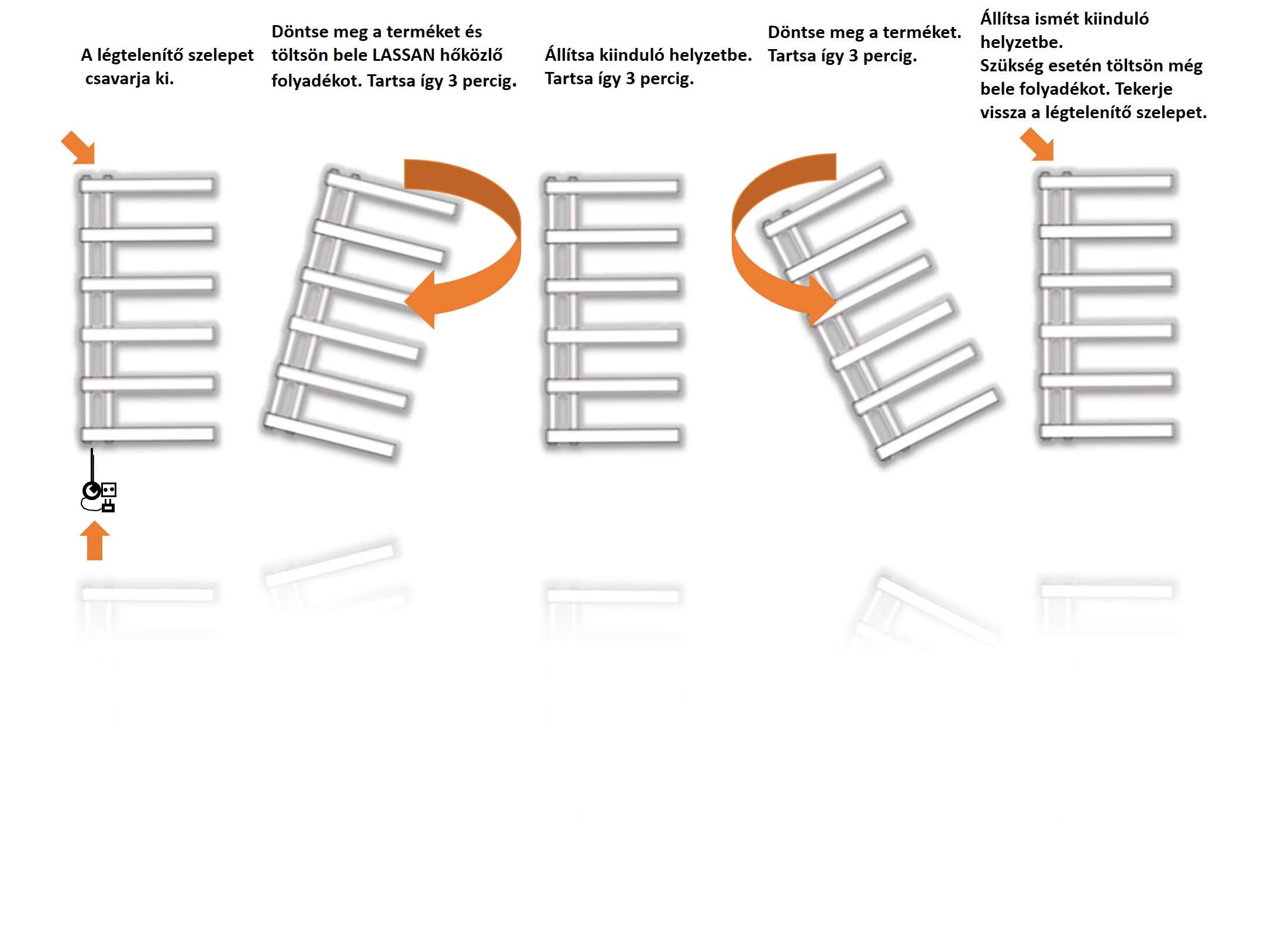 A légtelenítő szelepet csavarja ki.

Döntse meg a terméket és töltsön bele LASSAN hőközlő folyadékot. Tartsa így 3 percig.

Állítsa kiinduló helyzetbe. Tartsa így 3 percig.

Döntse meg a terméket. Tartsa így 3 percig.

Állítsa ismét kiinduló helyzetbe.
Szükség esetén töltsön még bele folyadékot. Tekerje vissza a légtelenítő szelepet.